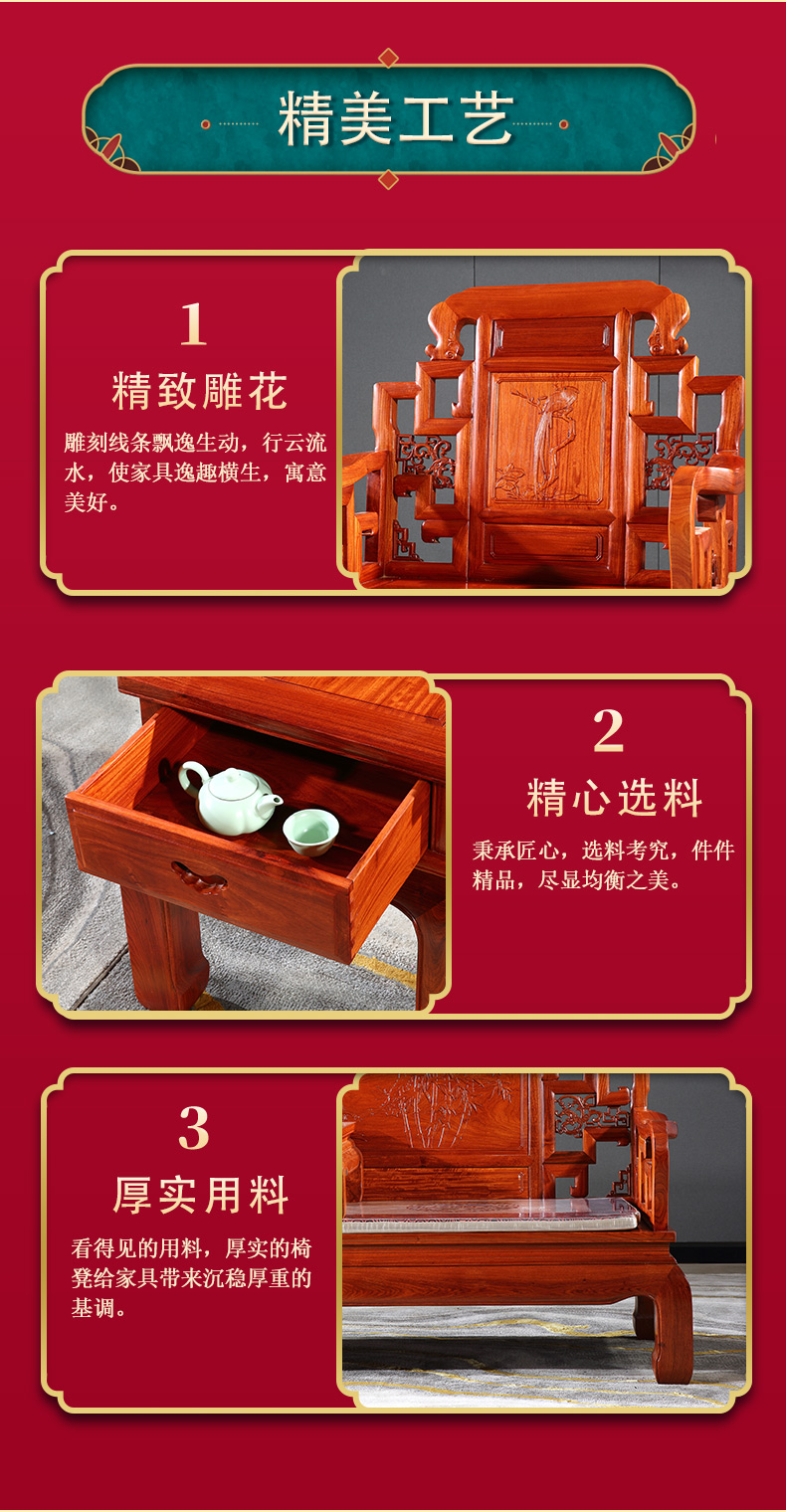 精美工艺

1
精致雕花
雕刻线条飘逸生动，行云流水，使家具逸趣横生，寓意美好。

2
精心选料
秉承匠心，选料考究，件件精品，尽显均衡之美。

3
厚实用料
看得见的用料，厚实的椅凳给家具带来沉稳厚重的基调。